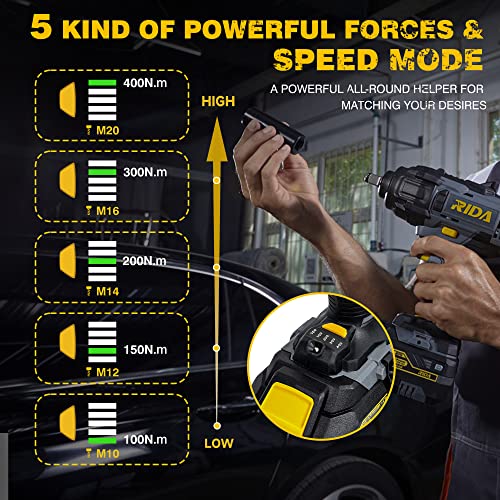 5 KIND OF POWERFUL FORCES & SPEED MODE

A POWERFUL ALL-ROUND HELPER FOR MATCHING YOUR DESIRES

400N.m
M20

300N.m
M16

200N.m
M14

150N.m
M12

100N.m
M10

HIGH

LOW

RIDA