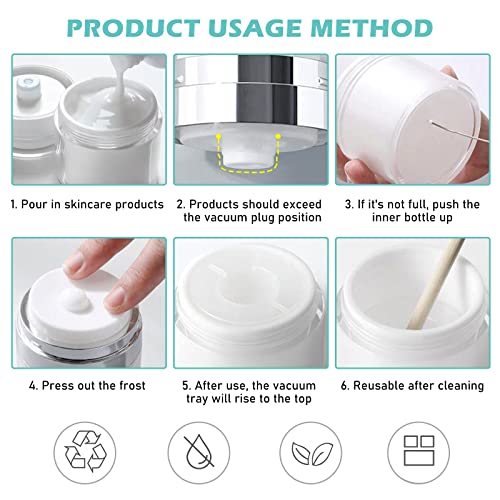 PRODUCT USAGE METHOD

1. Pour in skincare products

2. Products should exceed the vacuum plug position

3. If it's not full, push the inner bottle up

4. Press out the frost

5. After use, the vacuum tray will rise to the top

6. Reusable after cleaning