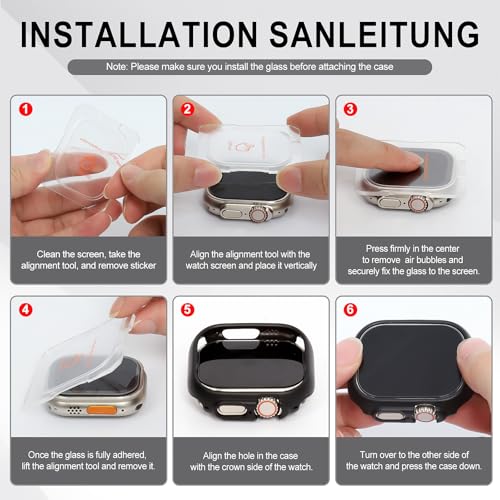 INSTALLATION SANLEITUNG

Note: Please make sure you install the glass before attaching the case

1

Clean the screen, take the alignment tool, and remove sticker

2

Align the alignment tool with the watch screen and place it vertically

3

Press firmly in the center to remove air bubbles and securely fix the glass to the screen.

4

Once the glass is fully adhered, lift the alignment tool and remove it.

5

Align the hole in the case with the crown side of the watch.

6

Turn over to the other side of the watch and press the case down.