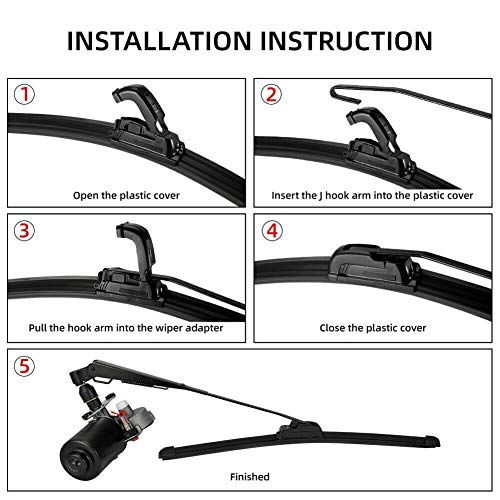 INSTALLATION INSTRUCTION

1
Open the plastic cover

2
Insert the J hook arm into the plastic cover

3
Pull the hook arm into the wiper adapter

4
Close the plastic cover

5
Finished