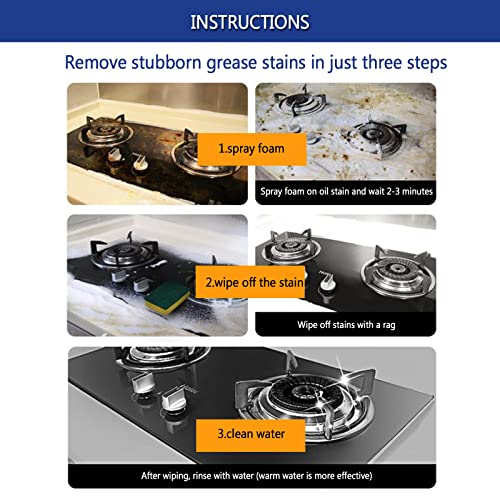 INSTRUCTIONS

Remove stubborn grease stains in just three steps

1.spray foam

Spray foam on oil stain and wait 2-3 minutes

2.wipe off the stain

Wipe off stains with a rag

3.clean water

After wiping, rinse with water (warm water is more effective)