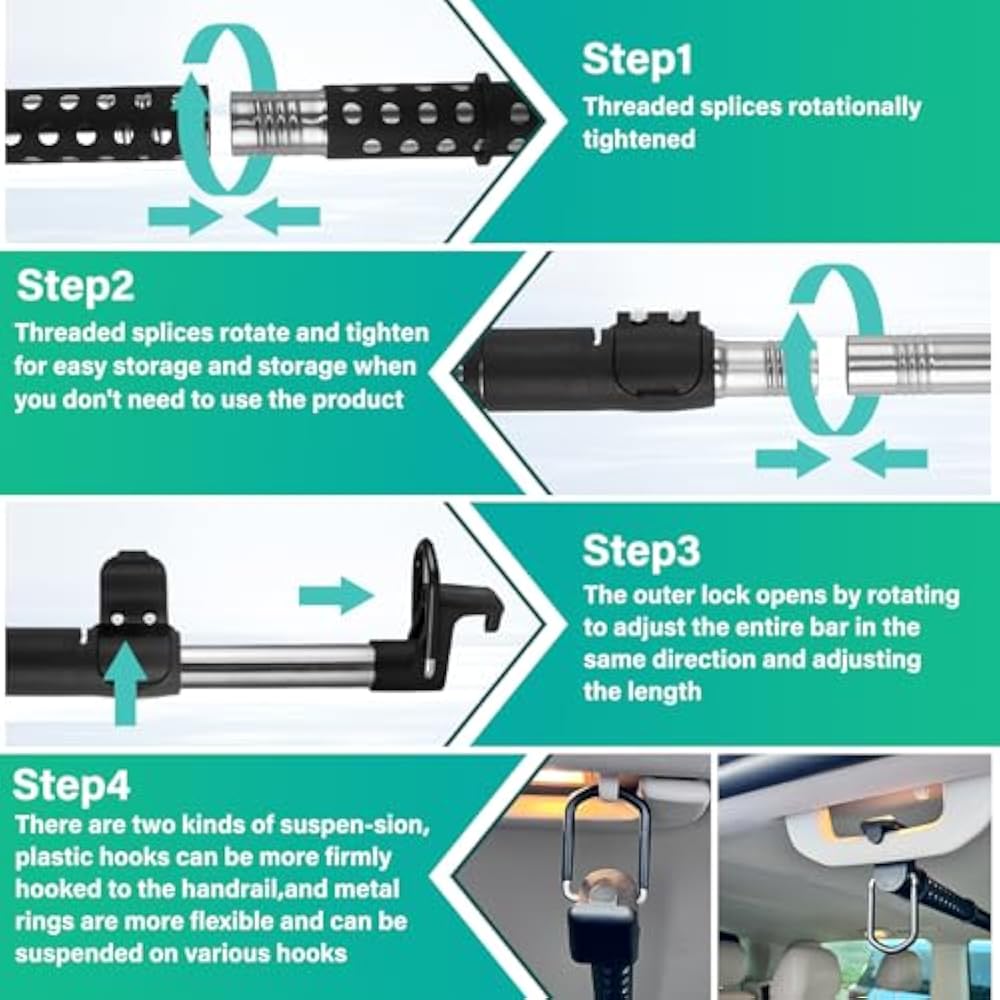 Step1
Threaded splices rotationally tightened

Step2
Threaded splices rotate and tighten for easy storage and storage when you don't need to use the product

Step3
The outer lock opens by rotating to adjust the entire bar in the same direction and adjusting the length

Step4
There are two kinds of suspen-sion, plastic hooks can be more firmly hooked to the handrail,and metal rings are more flexible and can be suspended on various hooks