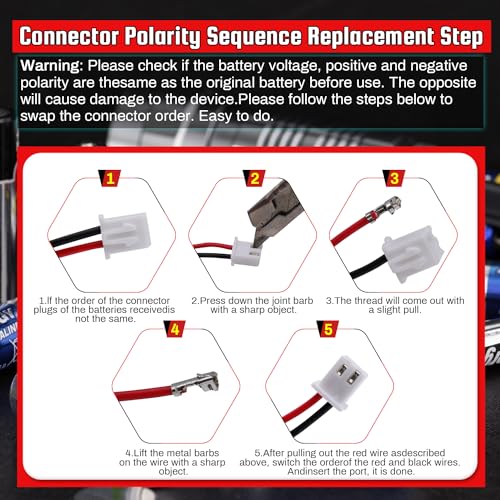 Connector Polarity Sequence Replacement Step

Warning: Please check if the battery voltage, positive and negative polarity are thesame as the original battery before use. The opposite will cause damage to the device.Please follow the steps below to swap the connector order. Easy to do.

1

1.If the order of the connector plugs of the batteries receivedis not the same.

2

2.Press down the joint barb with a sharp object.

3

3.The thread will come out with a slight pull.

4

4.Lift the metal barbs on the wire with a sharp object.

5

5.After pulling out the red wire asdescribed above, switch the orderof the red and black wires. Andinsert the port, it is done.