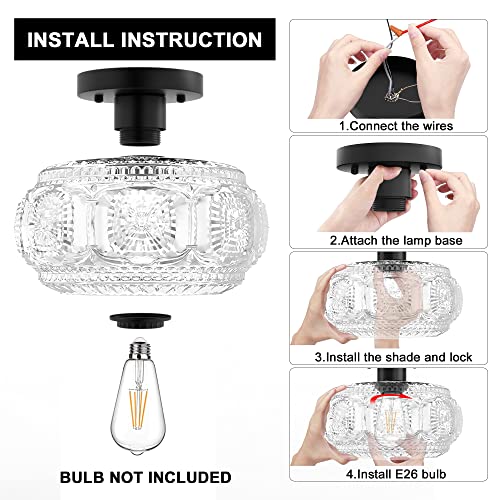 INSTALL INSTRUCTION

BULB NOT INCLUDED

1.Connect the wires

2.Attach the lamp base

3.Install the shade and lock

4.Install E26 bulb