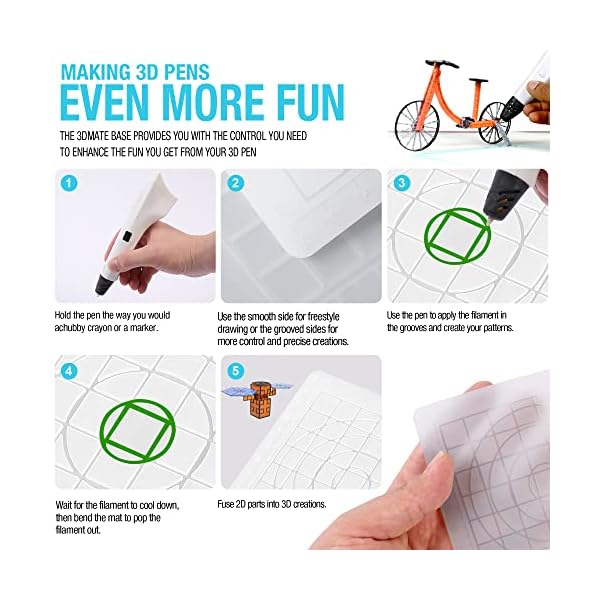 MAKING 3D PENS
EVEN MORE FUN

THE 3DMATE BASE PROVIDES YOU WITH THE CONTROL YOU NEED TO ENHANCE THE FUN YOU GET FROM YOUR 3D PEN

1

Hold the pen the way you would achubby crayon or a marker.

2

Use the smooth side for freestyle drawing or the grooved sides for more control and precise creations.

3

Use the pen to apply the filament in the grooves and create your patterns.

4

Wait for the filament to cool down, then bend the mat to pop the filament out.

5

Fuse 2D parts into 3D creations.