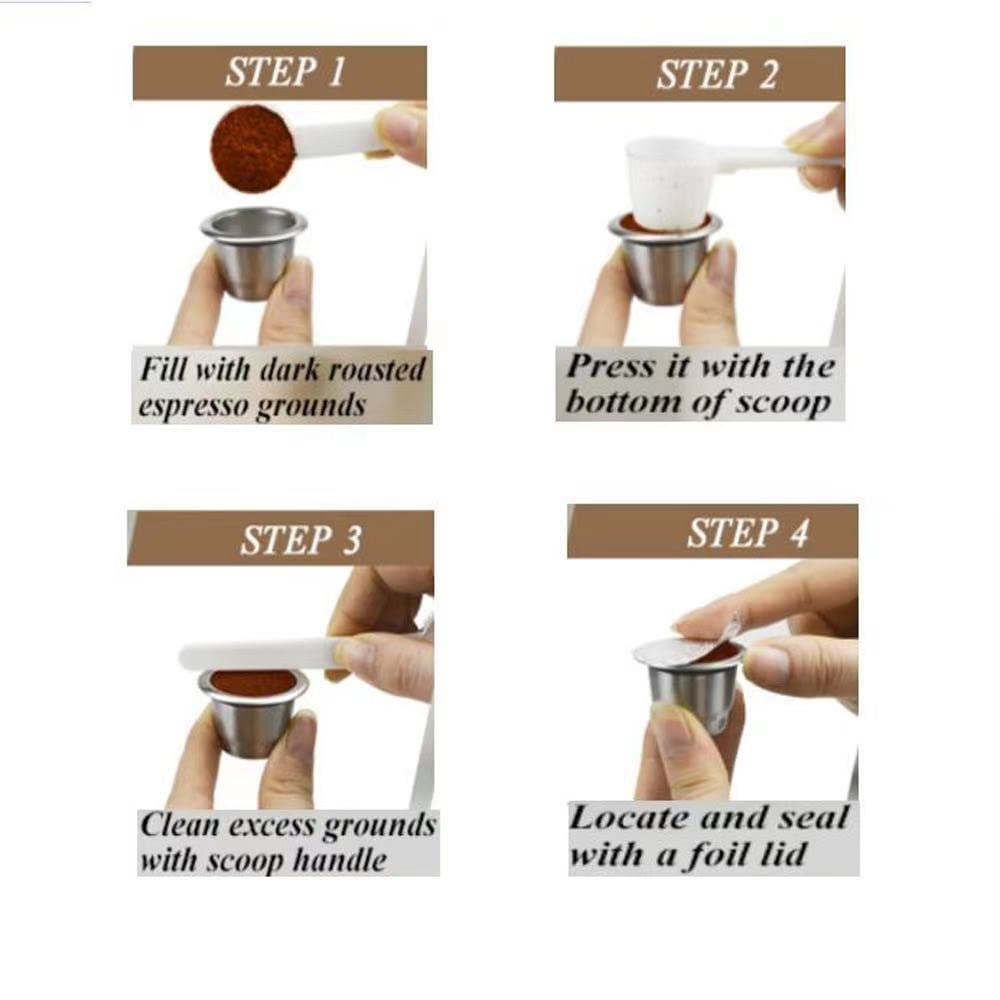 STEP 1

Fill with dark roasted espresso grounds

STEP 2

Press it with the bottom of scoop

STEP 3

Clean excess grounds with scoop handle

STEP 4

Locate and seal with a foil lid