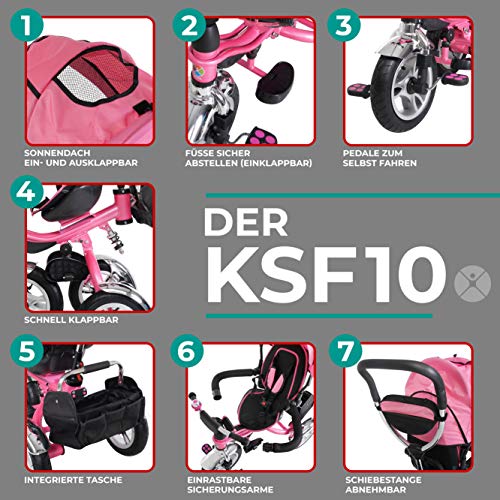 1

SONNENDACH EIN- UND AUSKLAPPBAR

2

FÜSSE SICHER ABSTELLEN (EINKLAPPBAR)

3

PEDALE ZUM SELBST FAHREN

4

SCHNELL KLAPPBAR

DER KSF10

5

INTEGRIERTE TASCHE

6

EINRASTBARE SICHERUNGSARME

7

SCHIEBESTANGE ABNEHMBAR