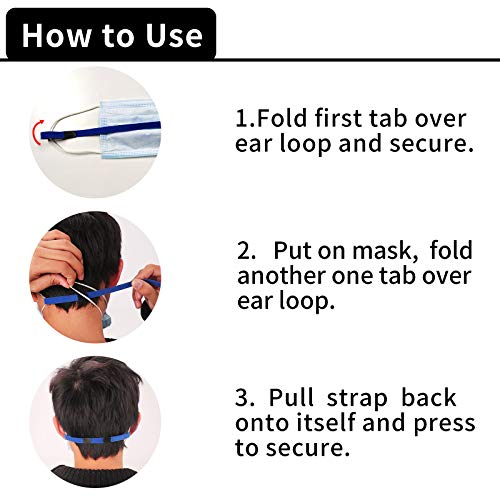 How to Use

1.Fold first tab over ear loop and secure.

2. Put on mask, fold another one tab over ear loop.

3. Pull strap back onto itself and press to secure.