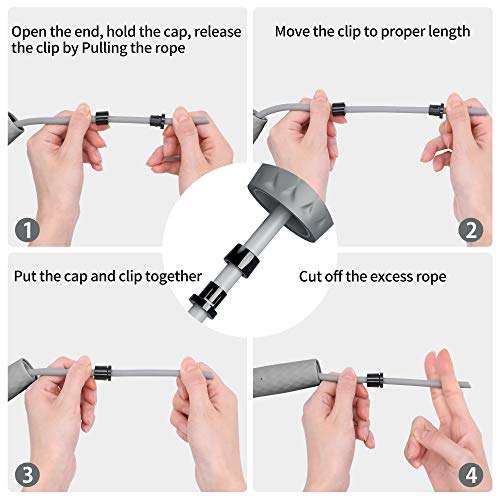 Open the end, hold the cap, release the clip by Pulling the rope

1

Move the clip to proper length

2

Put the cap and clip together

3

Cut off the excess rope

4