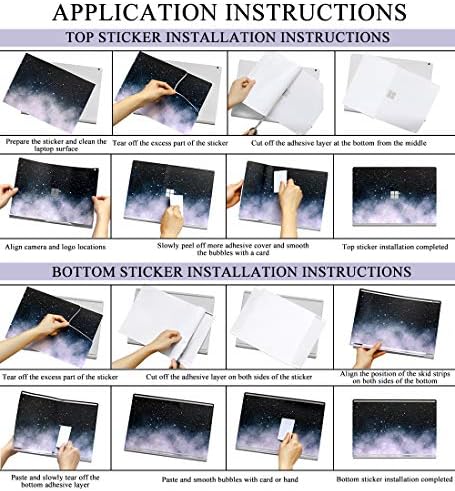 APPLICATION INSTRUCTIONS

TOP STICKER INSTALLATION INSTRUCTIONS

Prepare the sticker and clean the laptop surface

Tear off the excess part of the sticker

Cut off the adhesive layer at the bottom from the middle

Align camera and logo locations

Slowly peel off more adhesive cover and smooth the bubbles with a card

Top sticker installation completed

BOTTOM STICKER INSTALLATION INSTRUCTIONS

Tear off the excess part of the sticker

Cut off the adhesive layer on both sides of the sticker

Align the position of the skid strips on both sides of the bottom

Paste and slowly tear off the bottom adhesive layer

Paste and smooth bubbles with card or hand

Bottom sticker installation completed