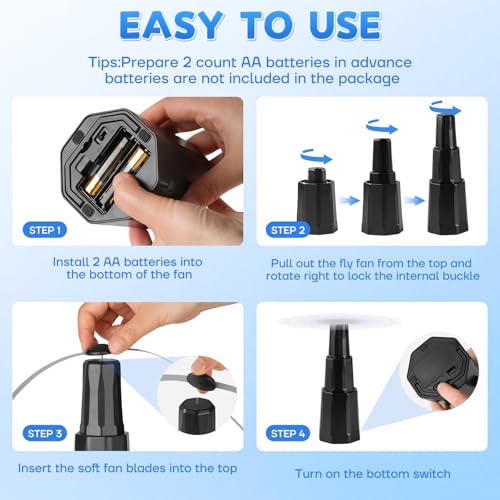 EASY TO USE

Tips:Prepare 2 count AA batteries in advance batteries are not included in the package

STEP 1

Install 2 AA batteries into the bottom of the fan

STEP 2

Pull out the fly fan from the top and rotate right to lock the internal buckle

STEP 3

Insert the soft fan blades into the top

STEP 4

Turn on the bottom switch