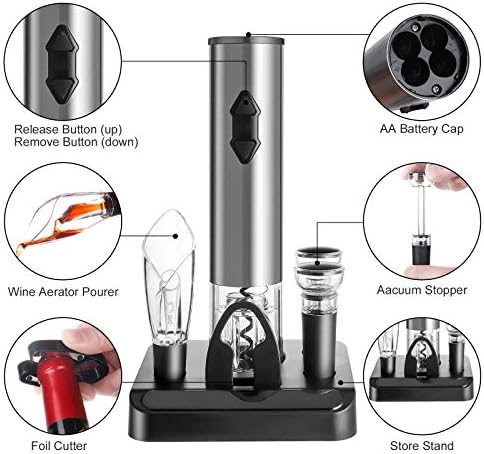 Release Button (up)
Remove Button (down)

AA Battery Cap

Wine Aerator Pourer

Aacuum Stopper

Foil Cutter

Store Stand