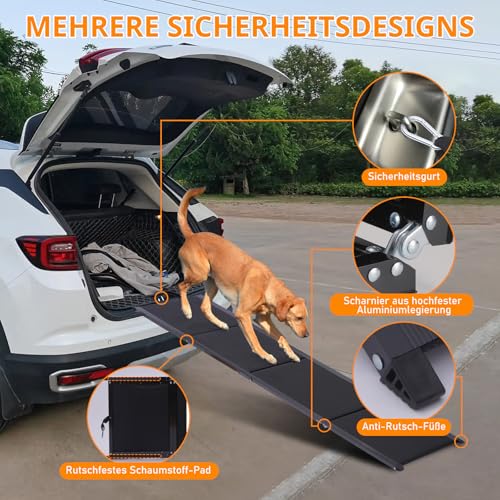 MEHRERE SICHERHEITSDESIGNS

Sicherheitsgurt

Scharnier aus hochfester Aluminiumlegierung

Anti-Rutsch-Füße

Rutschfestes Schaumstoff-Pad