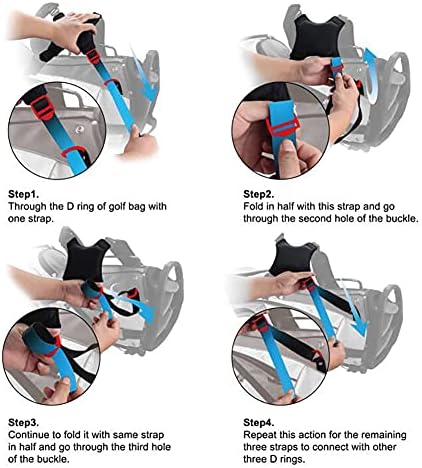 Step1.
Through the D ring of golf bag with one strap.

Step2.
Fold in half with this strap and go through the second hole of the buckle.

Step3.
Continue to fold it with same strap in half and go through the third hole of the buckle.

Step4.
Repeat this action for the remaining three straps to connect with other three D rings.