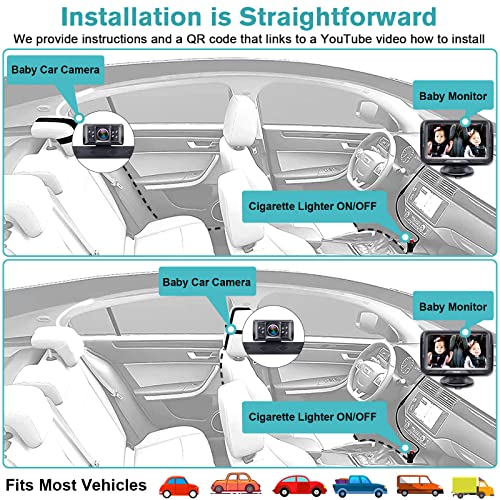 Installation is Straightforward

We provide instructions and a QR code that links to a YouTube video how to install

Baby Car Camera

Baby Monitor

Cigarette Lighter ON/OFF

Baby Car Camera

Baby Monitor

Cigarette Lighter ON/OFF

Fits Most Vehicles