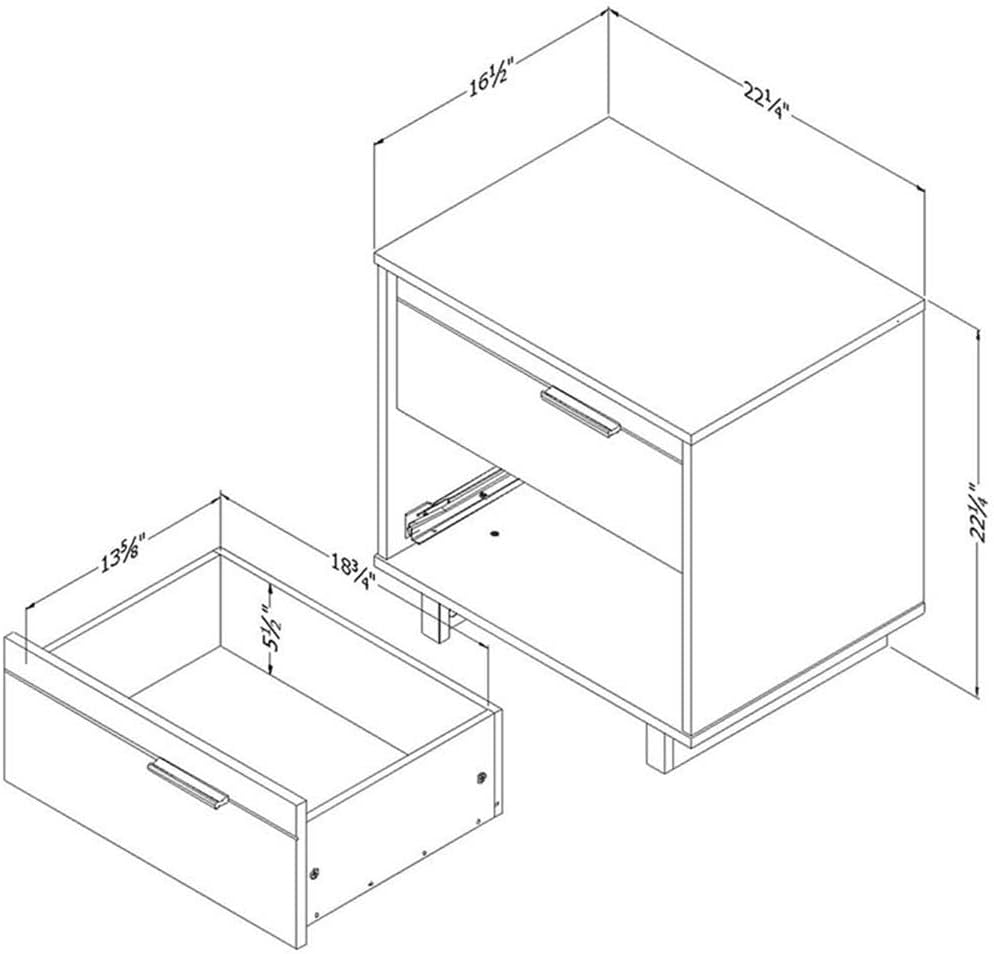 16½"
22¼"
22¼"
13⅝"
18¾"
5½"