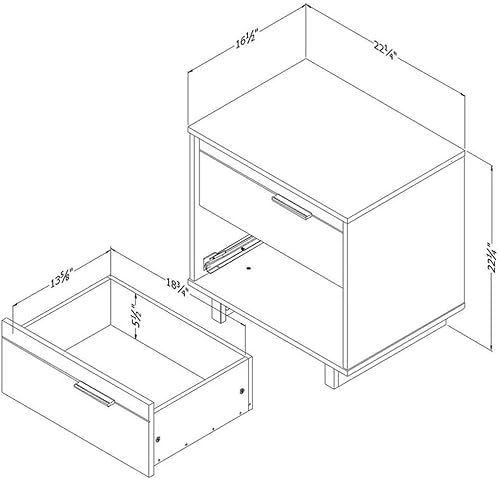 $16\frac{1}{2}$"
$22\frac{1}{4}$"
$22\frac{1}{4}$"
$13\frac{5}{8}$"
$18\frac{3}{4}$"
$5\frac{1}{2}$"