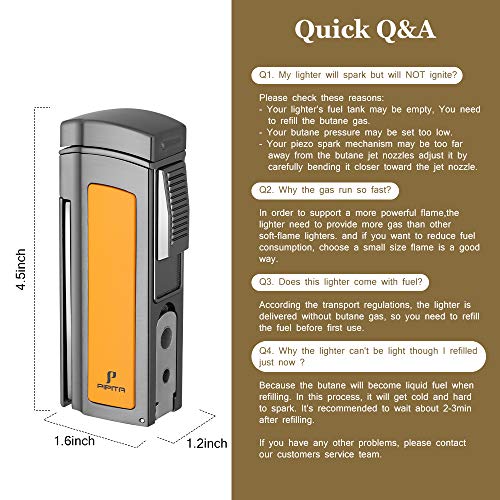 4.5inch

PIPITA

1.6inch

1.2inch

Quick Q&A

Q1. My lighter will spark but will NOT ignite?

Please check these reasons:
- Your lighter's fuel tank may be empty, You need to refill the butane gas.
- Your butane pressure may be set too low.
- Your piezo spark mechanism may be too far away from the butane jet nozzles adjust it by carefully bending it closer toward the jet nozzle.

Q2. Why the gas run so fast?

In order to support a more powerful flame,the lighter need to provide more gas than other soft-flame lighters. and if you want to reduce fuel consumption, choose a small size flame is a good way.

Q3. Does this lighter come with fuel?

According the transport regulations, the lighter is delivered without butane gas, so you need to refill the fuel before first use.

Q4. Why the lighter can't be light though I refilled just now ?

Because the butane will become liquid fuel when refilling. In this process, it will get cold and hard to spark. It's recommended to wait about 2-3min after refilling.

If you have any other problems, please contact our customers service team.