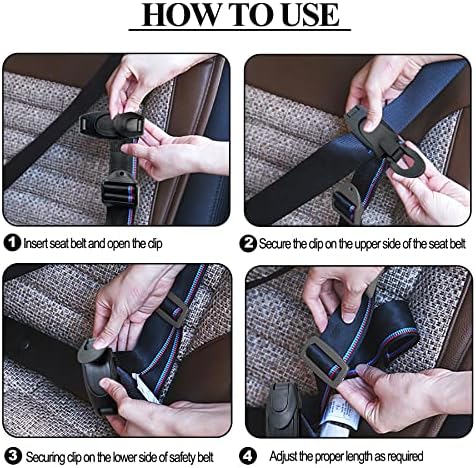 HOW TO USE

1 Insert seat belt and open the clip

2 Secure the clip on the upper side of the seat belt

3 Securing clip on the lower side of safety belt

4 Adjust the proper length as required