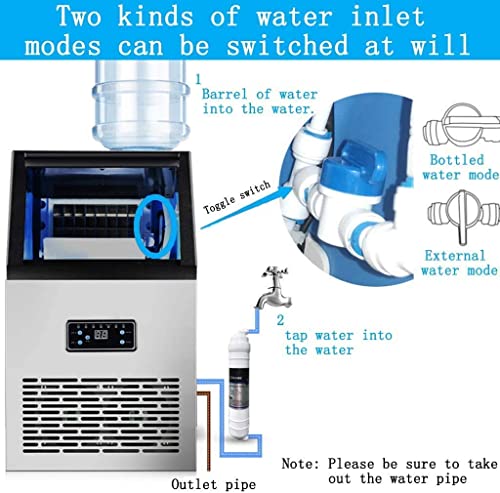 Two kinds of water inlet modes can be switched at will

1
Barrel of water into the water.

Toggle switch

Bottled water mode

External water mode

2
tap water into the water

Outlet pipe

Note: Please be sure to take out the water pipe