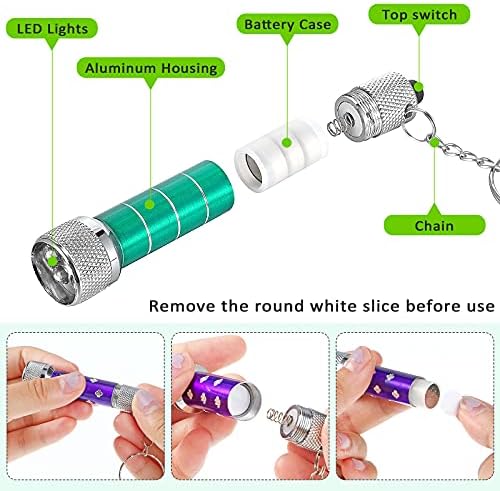 LED Lights

Aluminum Housing

Battery Case

Top switch

Chain

Remove the round white slice before use