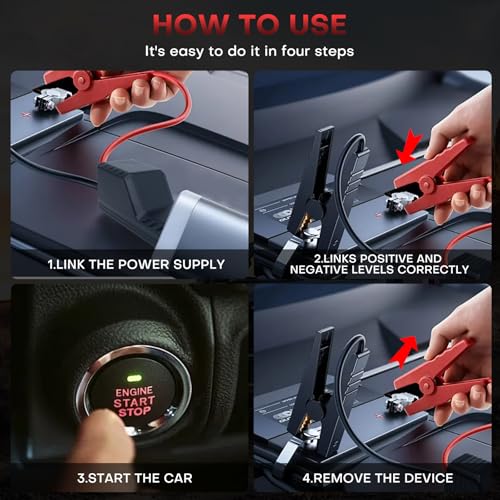 HOW TO USE

It's easy to do it in four steps

1.LINK THE POWER SUPPLY

2.LINKS POSITIVE AND NEGATIVE LEVELS CORRECTLY

ENGINE START STOP

3.START THE CAR

4.REMOVE THE DEVICE