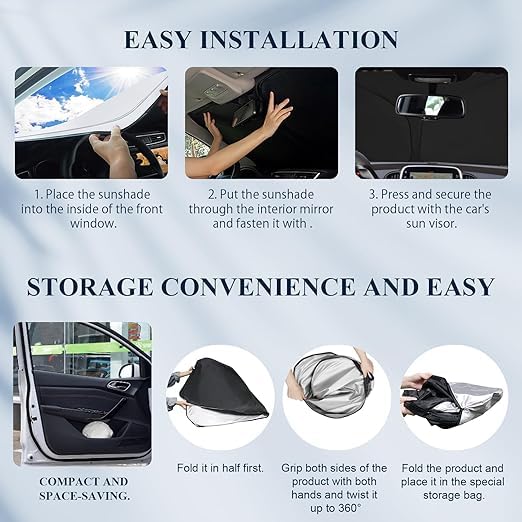 EASY INSTALLATION

1. Place the sunshade into the inside of the front window.

2. Put the sunshade through the interior mirror and fasten it with .

3. Press and secure the product with the car's sun visor.

STORAGE CONVENIENCE AND EASY

COMPACT AND SPACE-SAVING.

Fold it in half first.

Grip both sides of the product with both hands and twist it up to 360°

Fold the product and place it in the special storage bag.