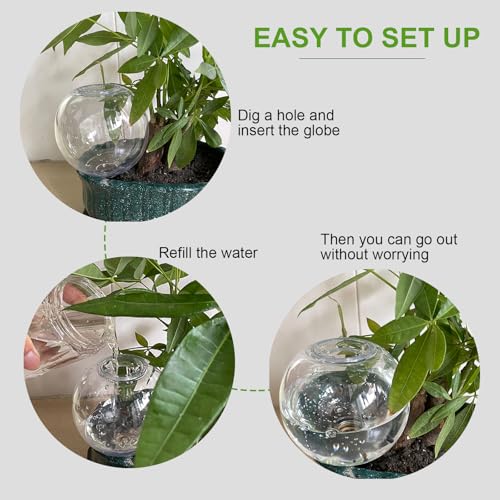 EASY TO SET UP

Dig a hole and insert the globe

Refill the water

Then you can go out without worrying