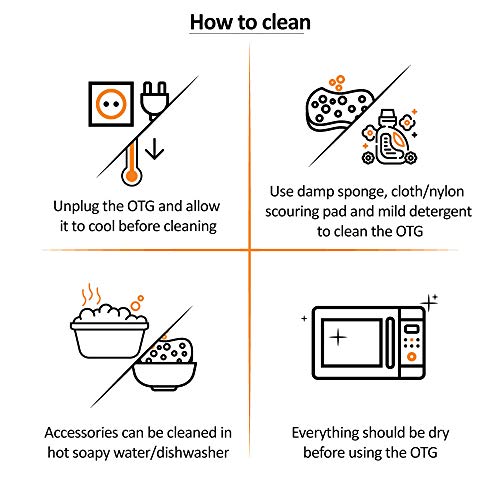 How to clean

Unplug the OTG and allow it to cool before cleaning

Use damp sponge, cloth/nylon scouring pad and mild detergent to clean the OTG

Accessories can be cleaned in hot soapy water/dishwasher

Everything should be dry before using the OTG