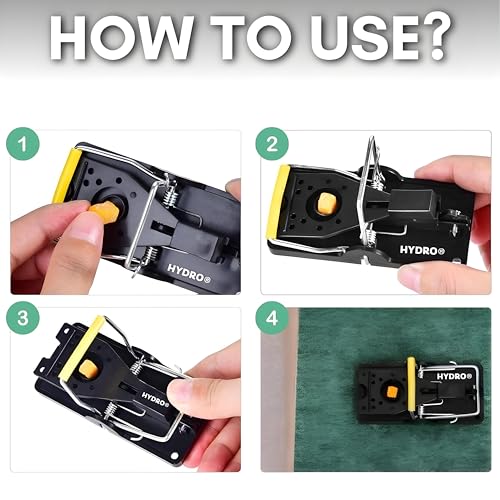 HOW TO USE?

1

HYDRO®

2

HYDRO®

3

HYDRO®

4

HYDRO®