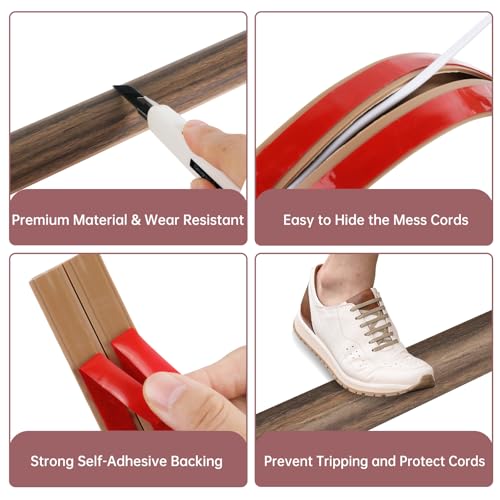 Premium Material & Wear Resistant

Easy to Hide the Mess Cords

Strong Self-Adhesive Backing

Prevent Tripping and Protect Cords