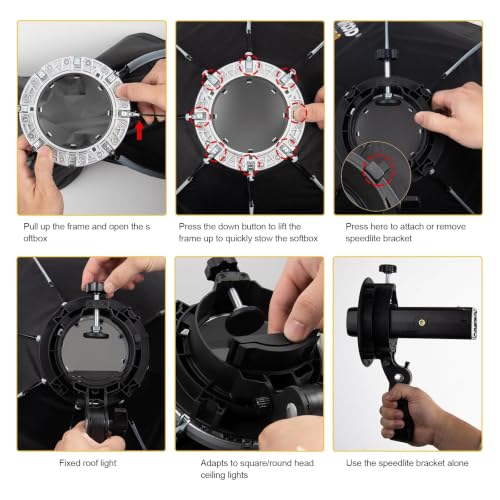 Pull up the frame and open the s oftbox

Press the down button to lift the frame up to quickly slow the softbox

Press here to attach or remove speedlite bracket

Fixed roof light

Adapts to square/round head ceiling lights

Use the speedlite bracket alone