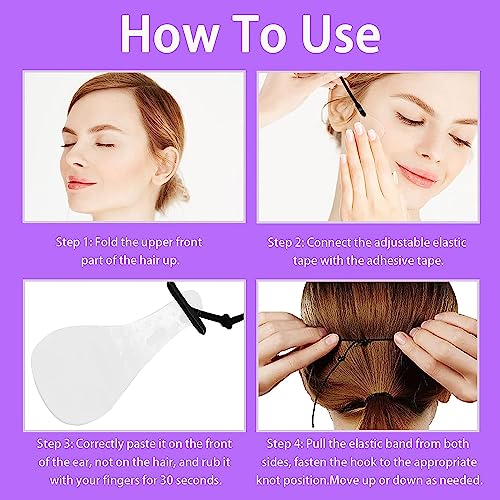 How To Use

Step 1: Fold the upper front part of the hair up.

Step 2: Connect the adjustable elastic tape with the adhesive tape.

Step 3: Correctly paste it on the front of the ear, not on the hair, and rub it with your fingers for 30 seconds.

Step 4: Pull the elastic band from both sides, fasten the hook to the appropriate knot position.Move up or down as needed.