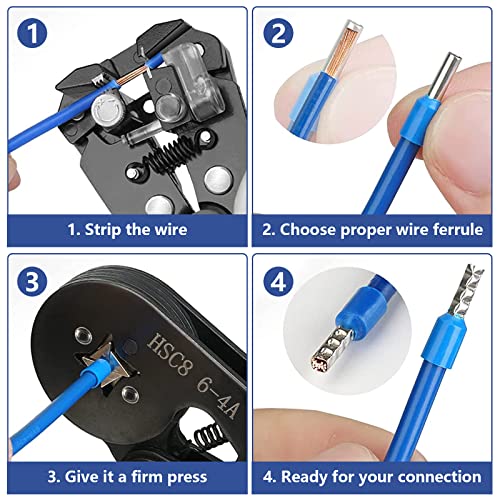 1

1. Strip the wire

2

2. Choose proper wire ferrule

3

HSC8 6-4A

3. Give it a firm press

4

4. Ready for your connection