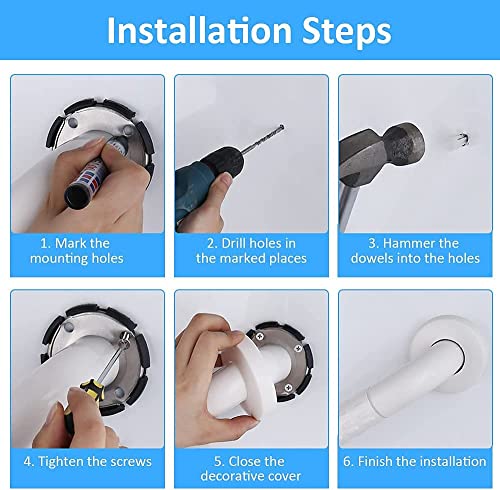 Installation Steps

1. Mark the mounting holes

2. Drill holes in the marked places

3. Hammer the dowels into the holes

4. Tighten the screws

5. Close the decorative cover

6. Finish the installation