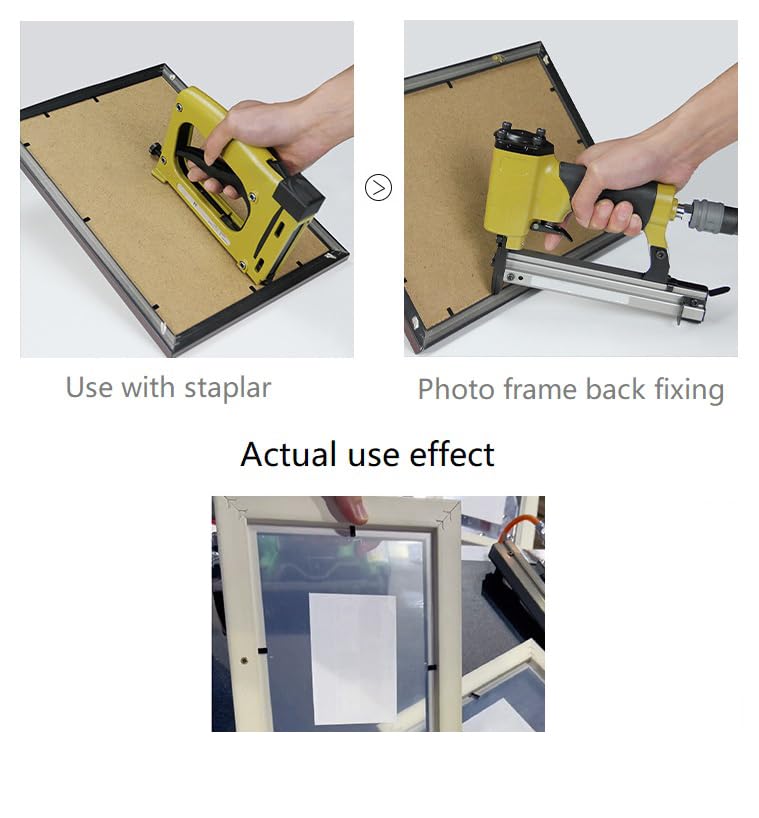 Use with staplar

Photo frame back fixing

Actual use effect