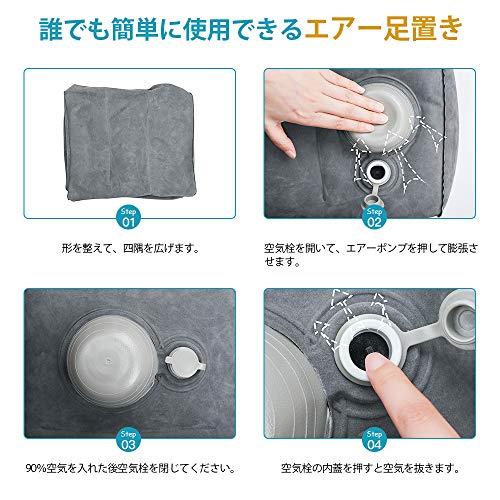 誰でも簡単に使用できるエアー足置き

Step 01

形を整えて、四隅を広げます。

Step 02

空気栓を開いて、エアーポンプを押して膨張させます。

Step 03

90%空気を入れた後空気栓を閉じてください。

Step 04

空気栓の内蓋を押すと空気を抜きます。