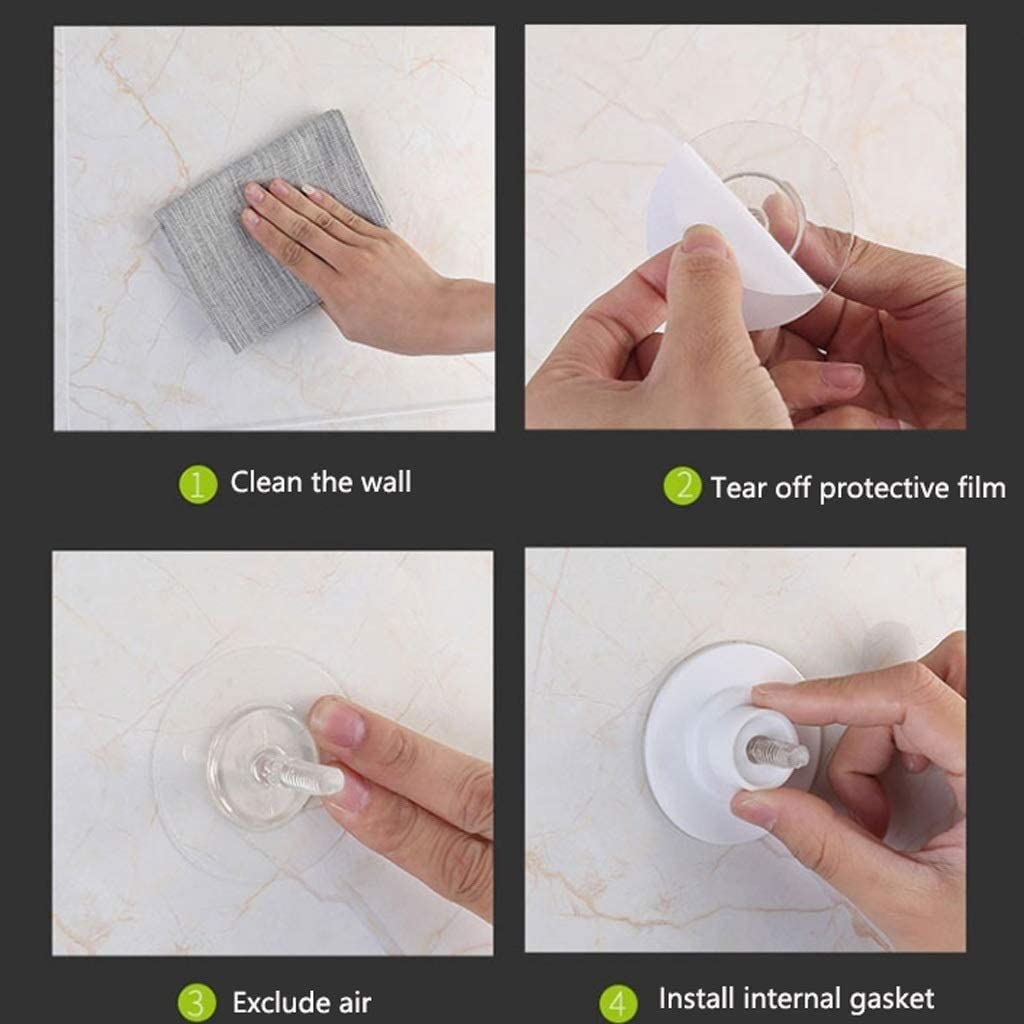 1 Clean the wall

2 Tear off protective film

3 Exclude air

4 Install internal gasket