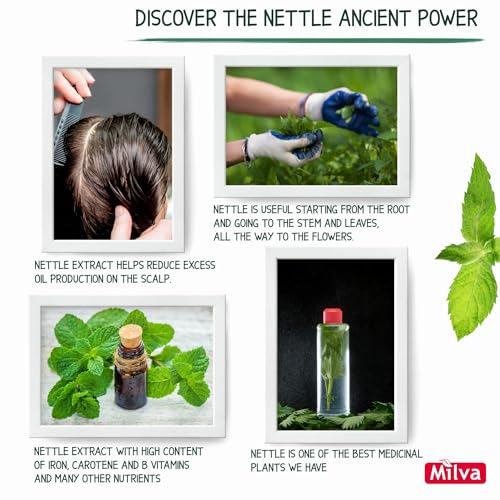 DISCOVER THE NETTLE ANCIENT POWER

NETTLE IS USEFUL STARTING FROM THE ROOT AND GOING TO THE STEM AND LEAVES, ALL THE WAY TO THE FLOWERS.

NETTLE EXTRACT HELPS REDUCE EXCESS OIL PRODUCTION ON THE SCALP.

NETTLE EXTRACT WITH HIGH CONTENT OF IRON, CAROTENE AND B VITAMINS AND MANY OTHER NUTRIENTS

NETTLE IS ONE OF THE BEST MEDICINAL PLANTS WE HAVE

Milva