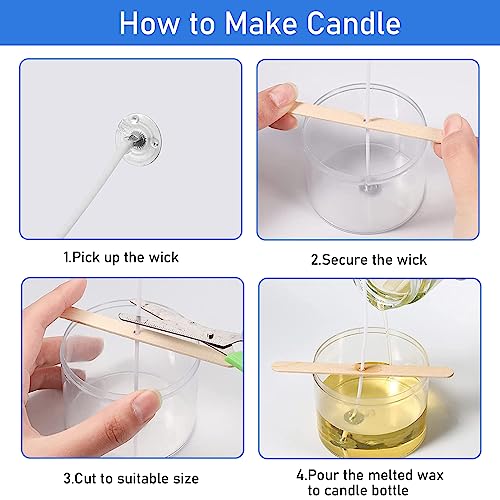 How to Make Candle

1.Pick up the wick

2.Secure the wick

3.Cut to suitable size

4.Pour the melted wax to candle bottle