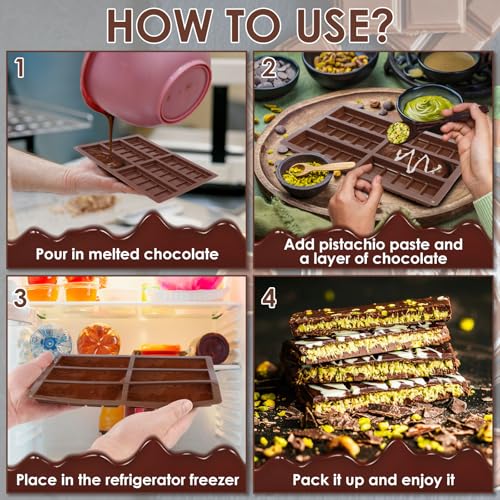 HOW TO USE?

1

Pour in melted chocolate

2

Add pistachio paste and a layer of chocolate

3

Place in the refrigerator freezer

4

Pack it up and enjoy it