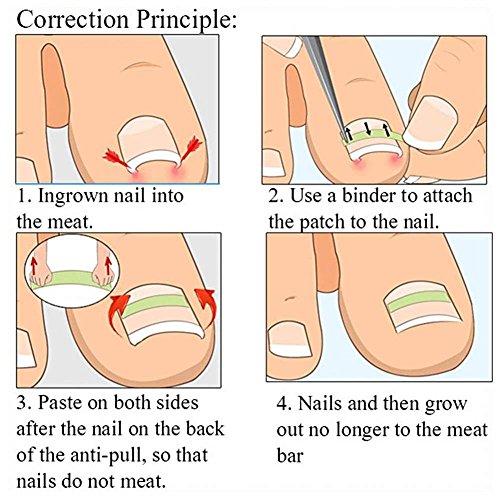 Correction Principle:

1. Ingrown nail into the meat.

2. Use a binder to attach the patch to the nail.

3. Paste on both sides after the nail on the back of the anti-pull, so that nails do not meat.

4. Nails and then grow out no longer to the meat bar