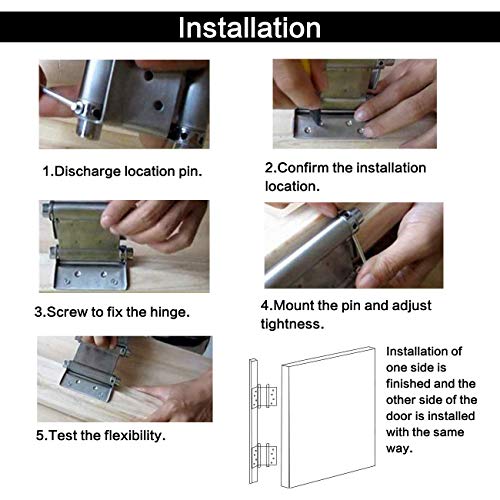 Installation

1.Discharge location pin.

2.Confirm the installation location.

3.Screw to fix the hinge.

4.Mount the pin and adjust tightness.

5.Test the flexibility.

Installation of one side is finished and the other side of the door is installed with the same way.