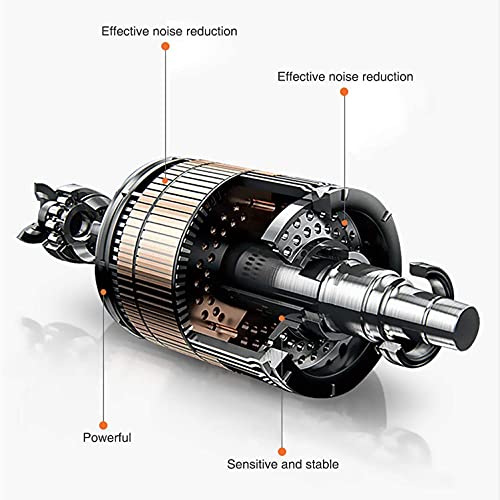 Effective noise reduction

Effective noise reduction

Powerful

Sensitive and stable