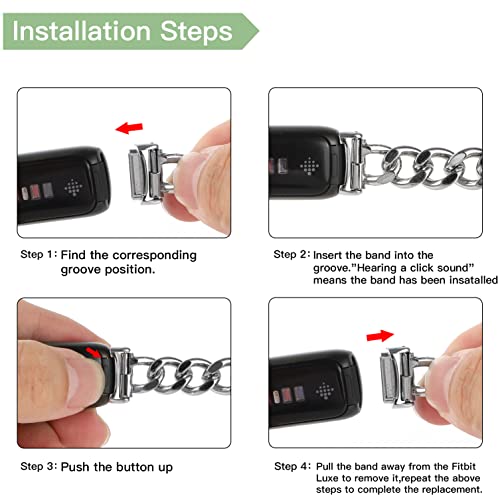 Installation Steps

Step 1: Find the corresponding groove position.

Step 2: Insert the band into the groove."Hearing a click sound" means the band has been insatalled

Step 3: Push the button up

Step 4: Pull the band away from the Fitbit Luxe to remove it,repeat the above steps to complete the replacement.