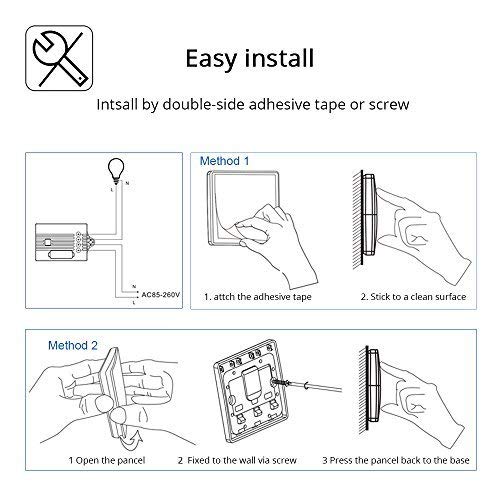 Easy install

Intsall by double-side adhesive tape or screw

L N

N
AC85-260V
L

Method 1

1. attch the adhesive tape

2. Stick to a clean surface

Method 2

1 Open the pancel

2 Fixed to the wall via screw

3 Press the pancel back to the base