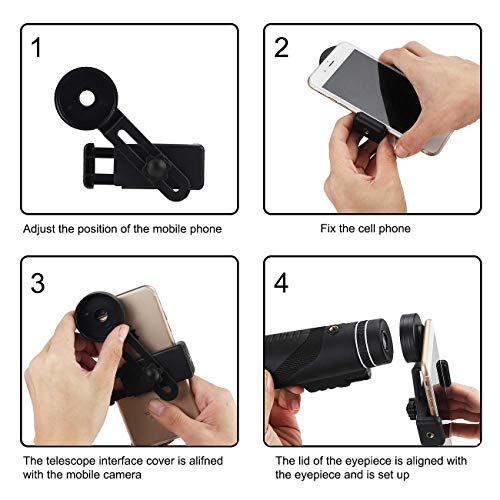 1

Adjust the position of the mobile phone

2

Fix the cell phone

3

The telescope interface cover is alifned with the mobile camera

4

The lid of the eyepiece is aligned with the eyepiece and is set up