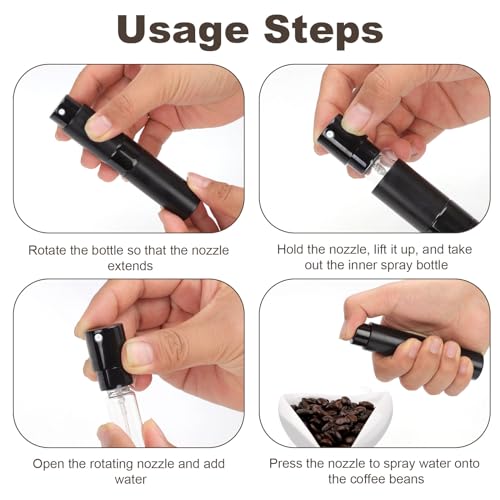 Usage Steps

Rotate the bottle so that the nozzle extends

Hold the nozzle, lift it up, and take out the inner spray bottle

Open the rotating nozzle and add water

Press the nozzle to spray water onto the coffee beans