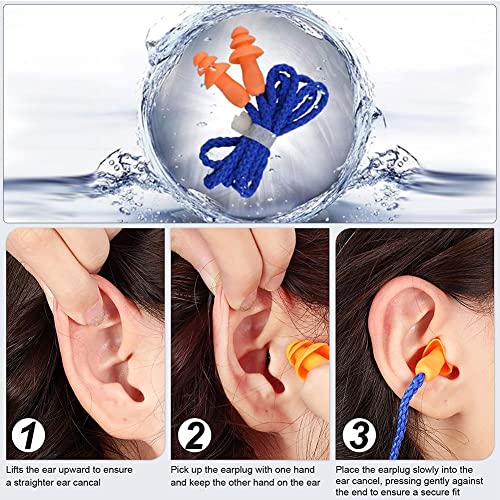 1

Lifts the ear upward to ensure a straighter ear cancal

2

Pick up the earplug with one hand and keep the other hand on the ear

3

Place the earplug slowly into the ear cancel, pressing gently against the end to ensure a secure fit