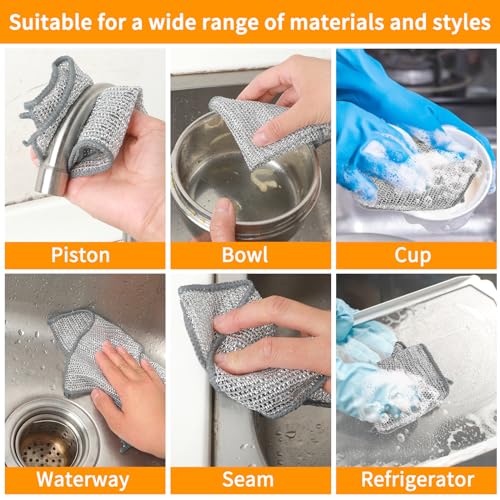 Suitable for a wide range of materials and styles

Piston

Bowl

Cup

Waterway

Seam

Refrigerator